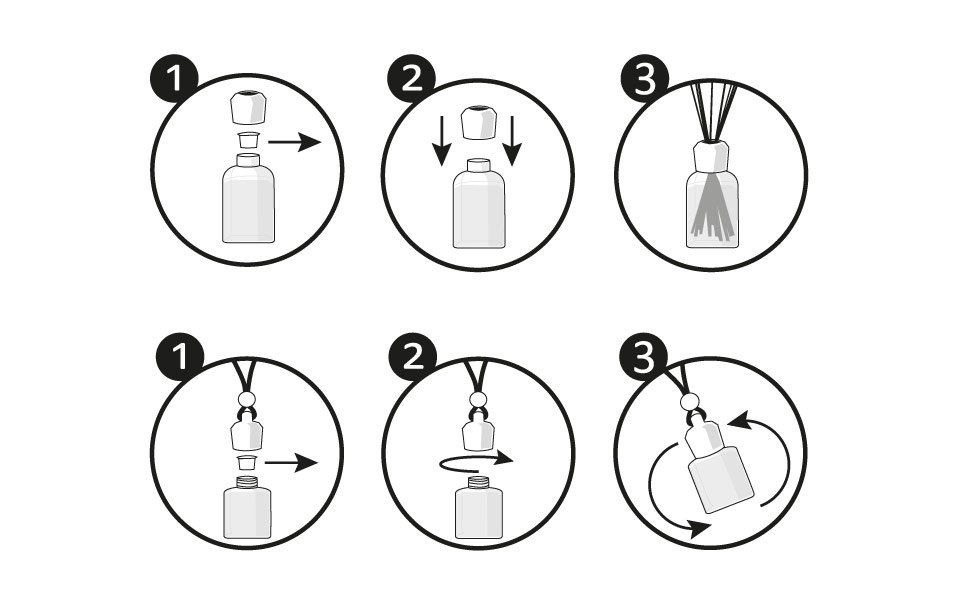 1

2

3

1

2

3