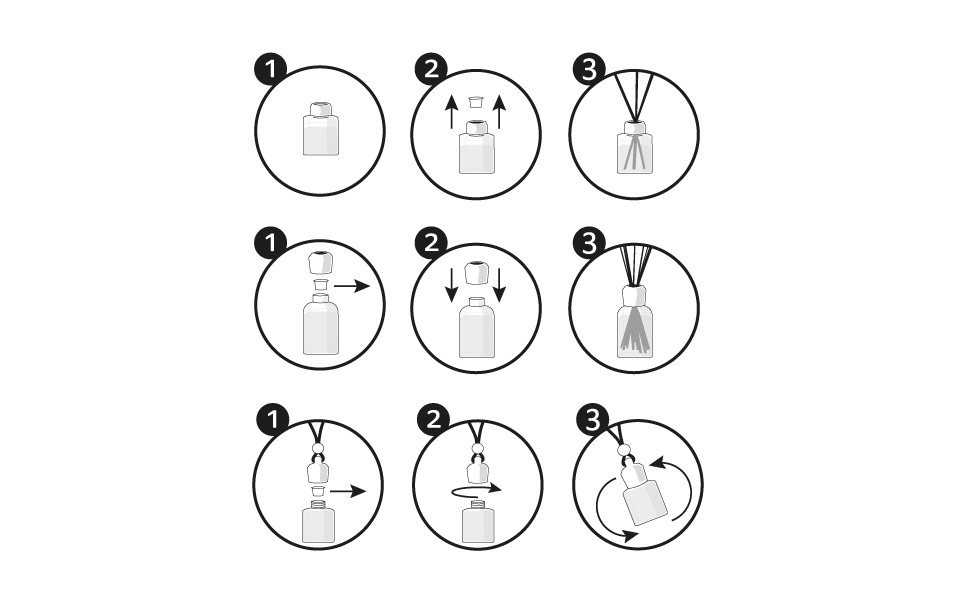 1 2 3

1 2 3

1 2 3